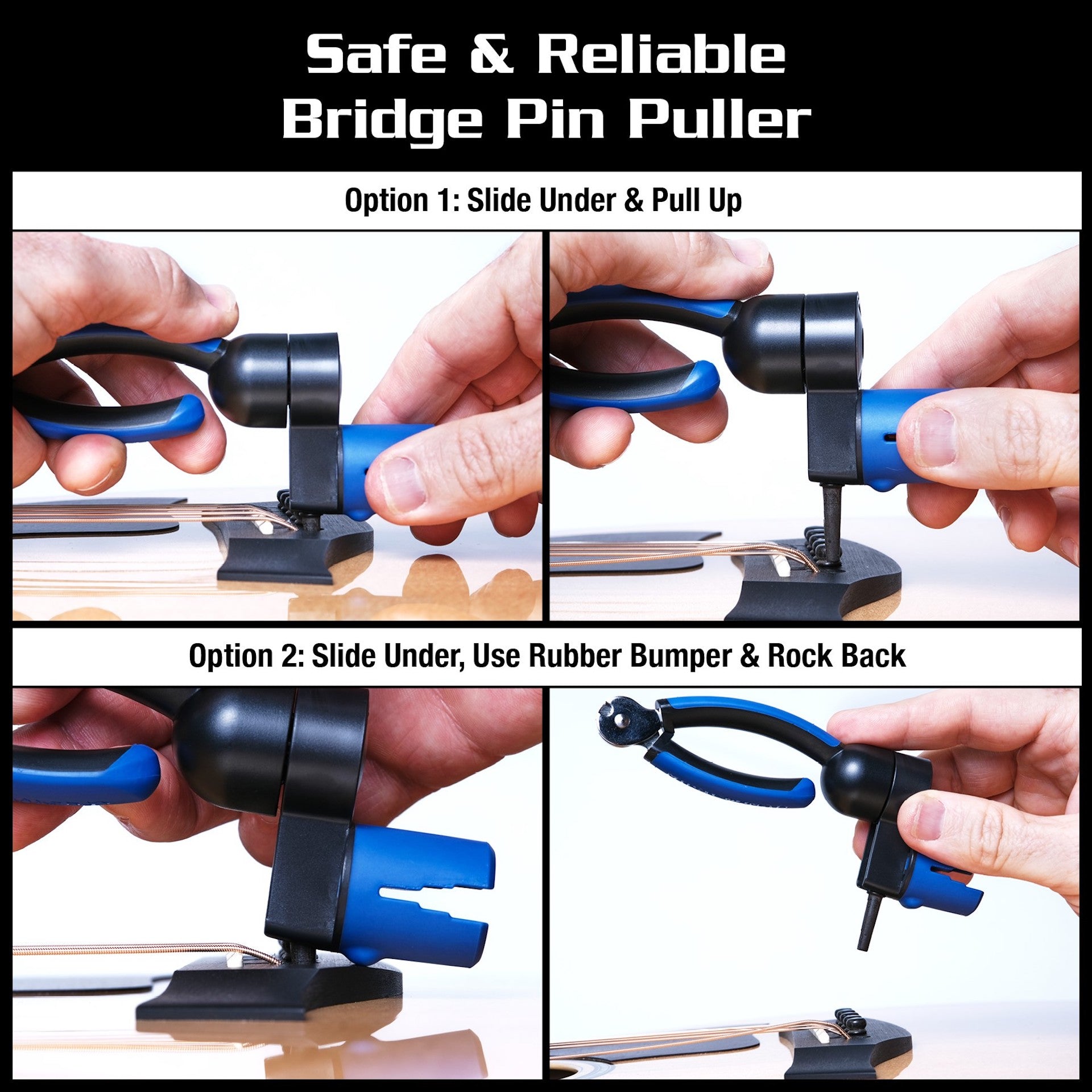 Safe & Reliable
Bridge Pin Puller

Option 1: Slide Under & Pull Up

Option 2: Slide Under, Use Rubber Bumper & Rock Back