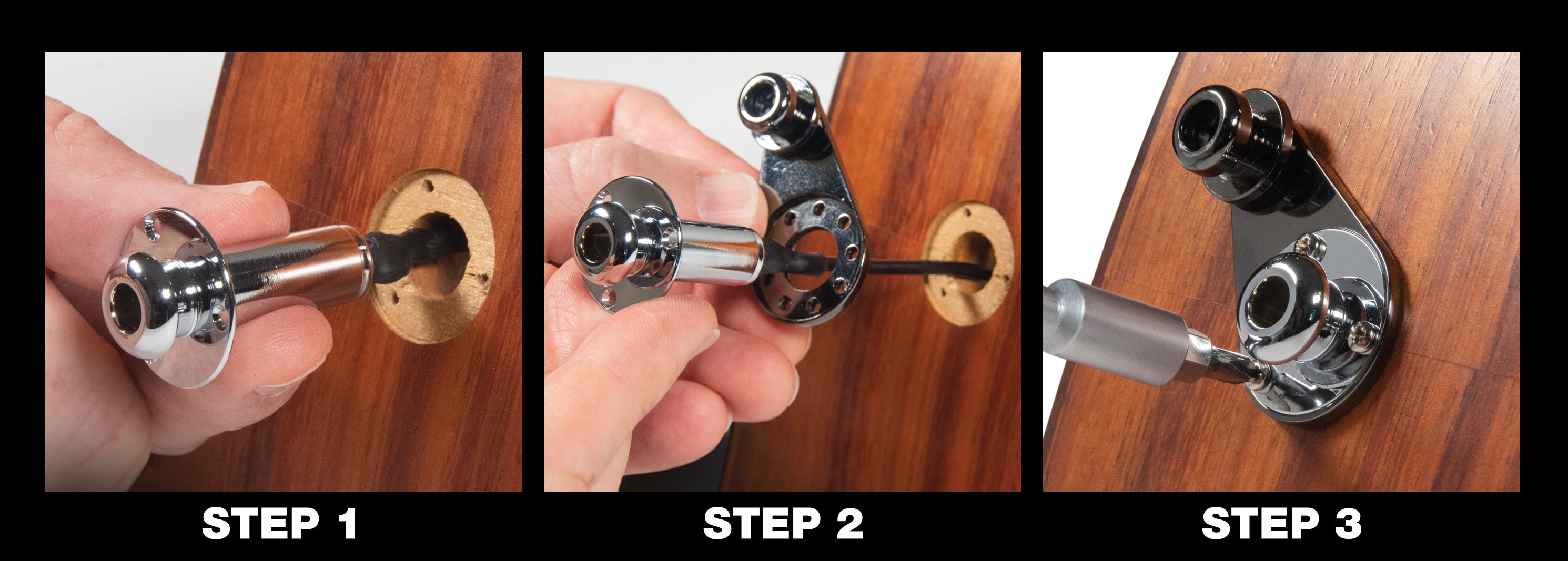 STEP 1

STEP 2

STEP 3